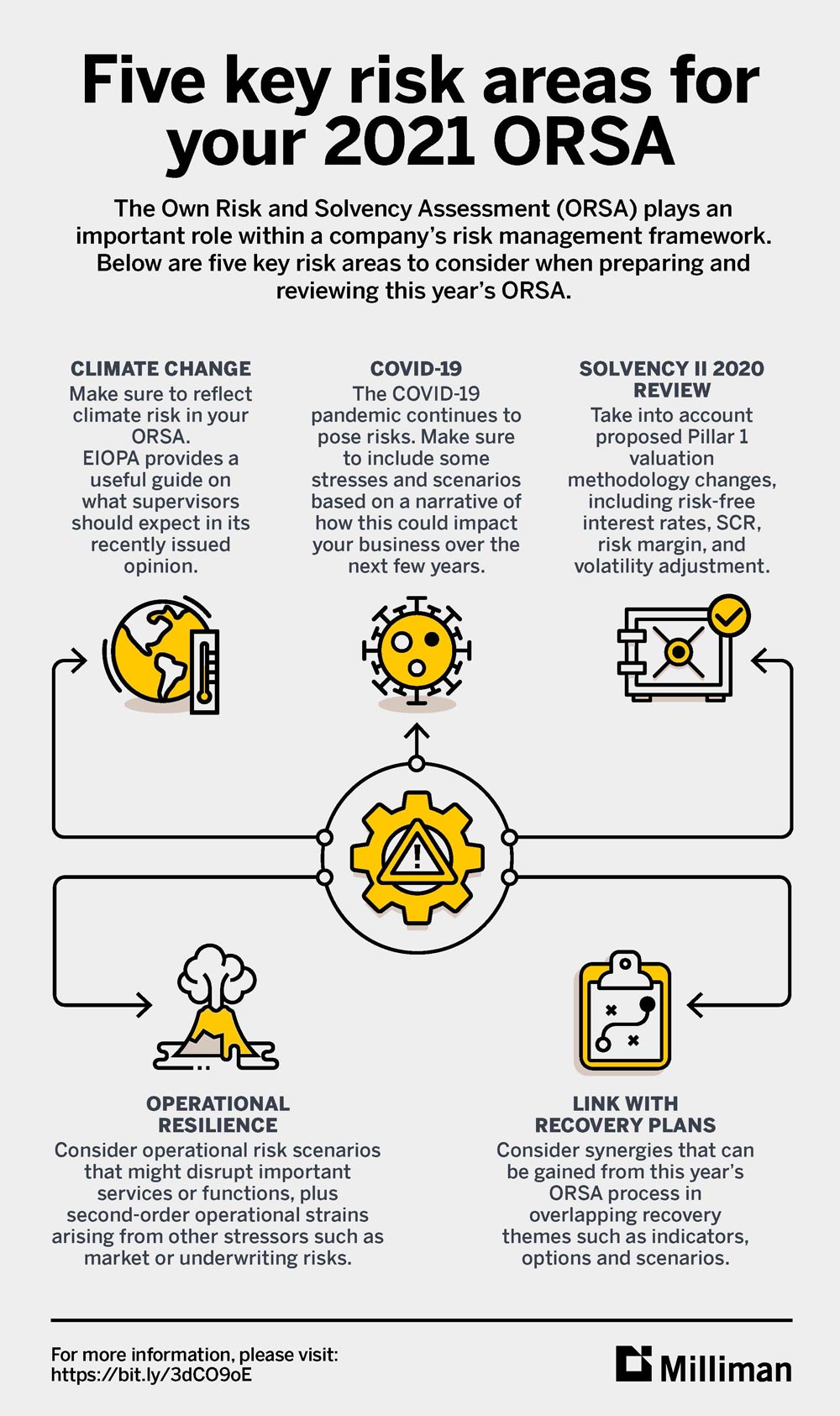 Five key risk areas for your 2021 ORSA

The Own Risk and Solvency Assessment (ORSA) plays an important role within a company's risk management framework. Below are five key risk areas to consider when preparing and reviewing this year's ORSA.

CLIMATE CHANGE
Make sure to reflect climate risk in your ORSA. EIOPA provides a useful guide on what supervisors should expect in its recently issued opinion.

COVID-19
The COVID-19 pandemic continues to pose risks. Make sure to include some stresses and scenarios based on a narrative of how this could impact your business over the next few years.

SOLVENCY II 2020 REVIEW
Take into account proposed Pillar 1 valuation methodology changes, including risk-free interest rates, SCR, risk margin, and volatility adjustment.

OPERATIONAL RESILIENCE
Consider operational risk scenarios that might disrupt important services or functions, plus second-order operational strains arising from other stressors such as market or underwriting risks.

LINK WITH RECOVERY PLANS
Consider synergies that can be gained from this year's ORSA process in overlapping recovery themes such as indicators, options and scenarios.

For more information, please visit:
https://bit.ly/3dCO9oE

Milliman